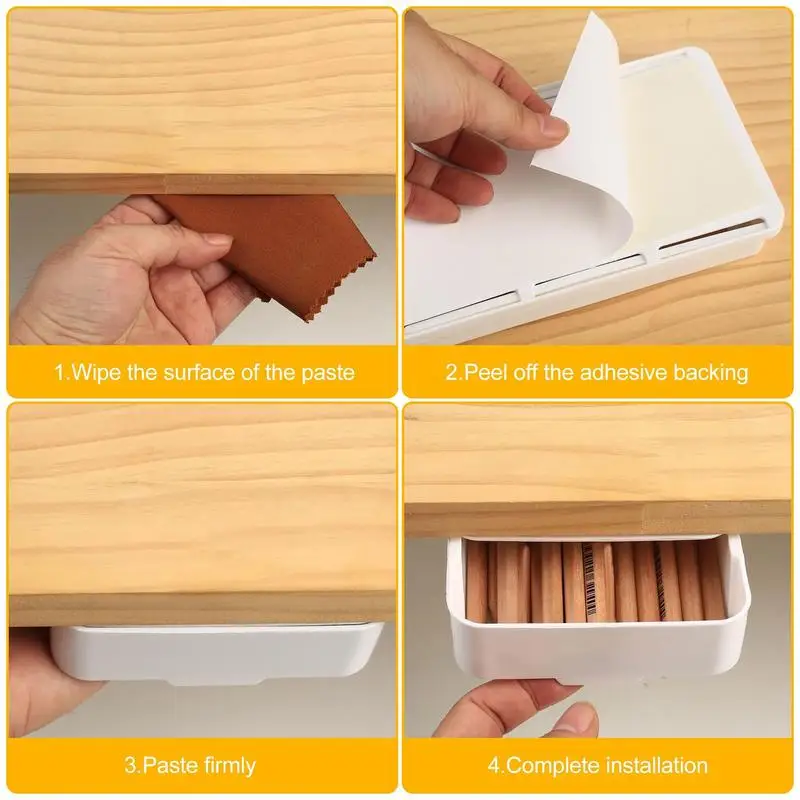 1.Wipe the surface of the paste

2.Peel off the adhesive backing

3.Paste firmly

4.Complete installation